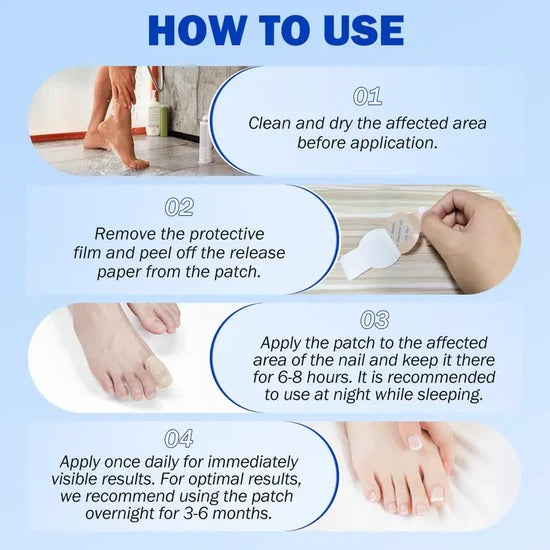 HOW TO USE

01
Clean and dry the affected area before application.

02
Remove the protective film and peel off the release paper from the patch.

03
Apply the patch to the affected area of the nail and keep it there for 6-8 hours. It is recommended to use at night while sleeping.

04
Apply once daily for immediately visible results. For optimal results, we recommend using the patch overnight for 3-6 months.