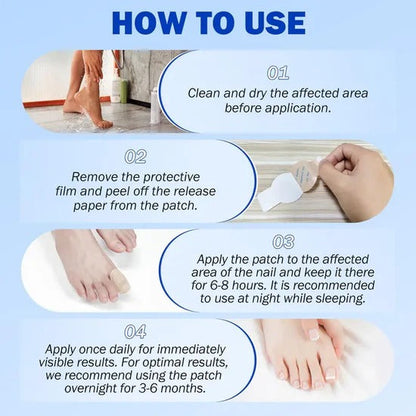 HOW TO USE

01
Clean and dry the affected area before application.

02
Remove the protective film and peel off the release paper from the patch.

03
Apply the patch to the affected area of the nail and keep it there for 6-8 hours. It is recommended to use at night while sleeping.

04
Apply once daily for immediately visible results. For optimal results, we recommend using the patch overnight for 3-6 months.